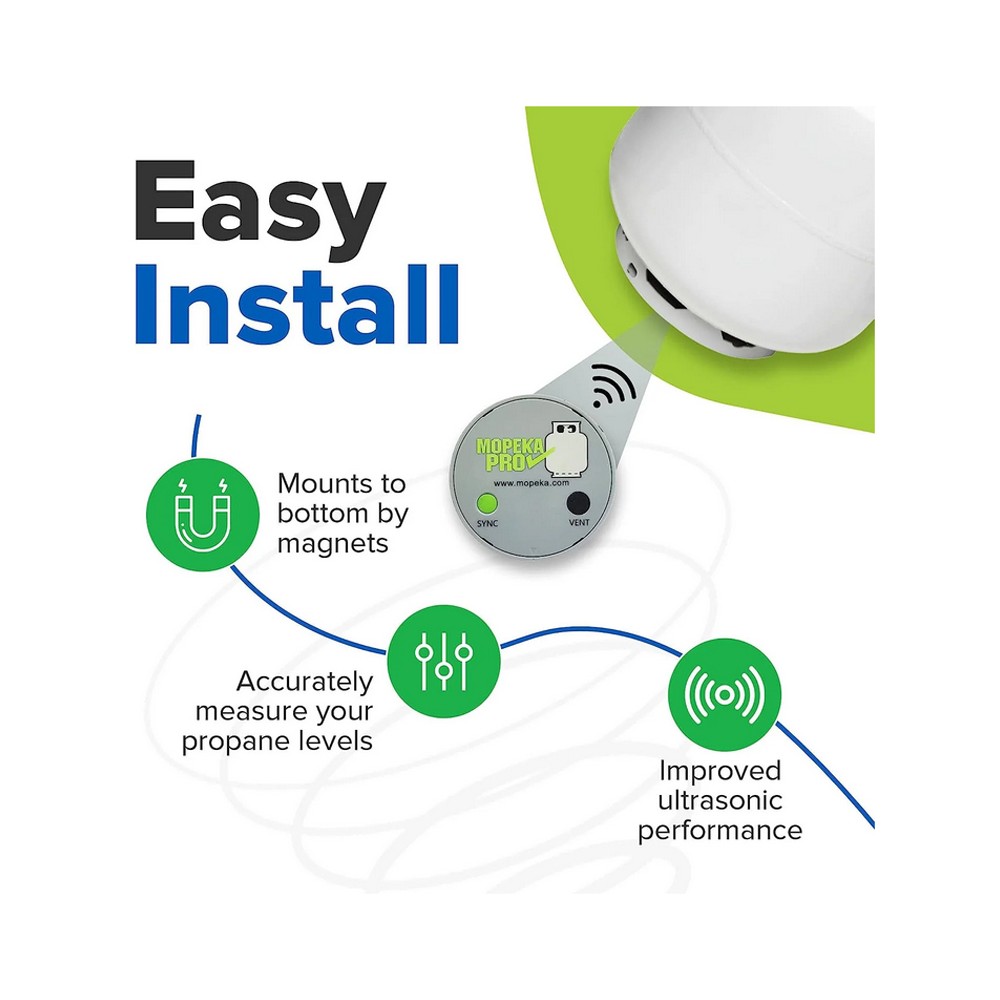 Easy Install

MOPEKA PRO
www.mopeka.com
SYNC
VENT

Mounts to bottom by magnets

Accurately measure your propane levels

Improved ultrasonic performance